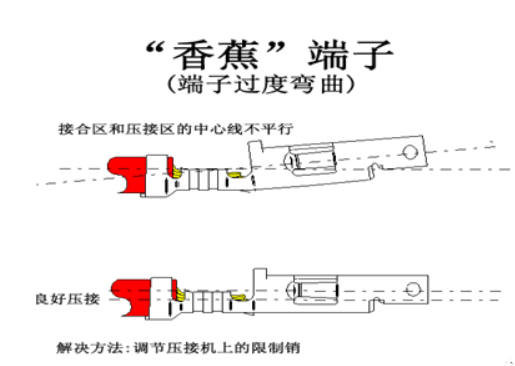 “香蕉”端子
(端子过度弯曲)

接合区和压接区的中心线不平行

良好压接

解决方法:调节压接机上的限制销